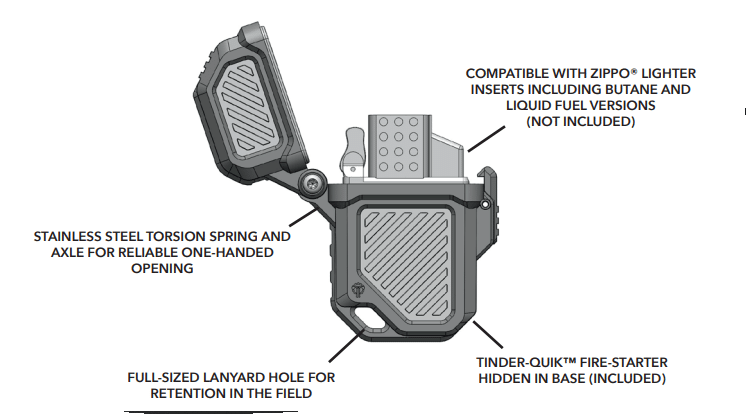 COMPATIBLE WITH ZIPPO® LIGHTER INSERTS INCLUDING BUTANE AND LIQUID FUEL VERSIONS (NOT INCLUDED)

STAINLESS STEEL TORSION SPRING AND AXLE FOR RELIABLE ONE-HANDED OPENING

FULL-SIZED LANYARD HOLE FOR RETENTION IN THE FIELD

TINDER-QUIK™ FIRE-STARTER HIDDEN IN BASE (INCLUDED)